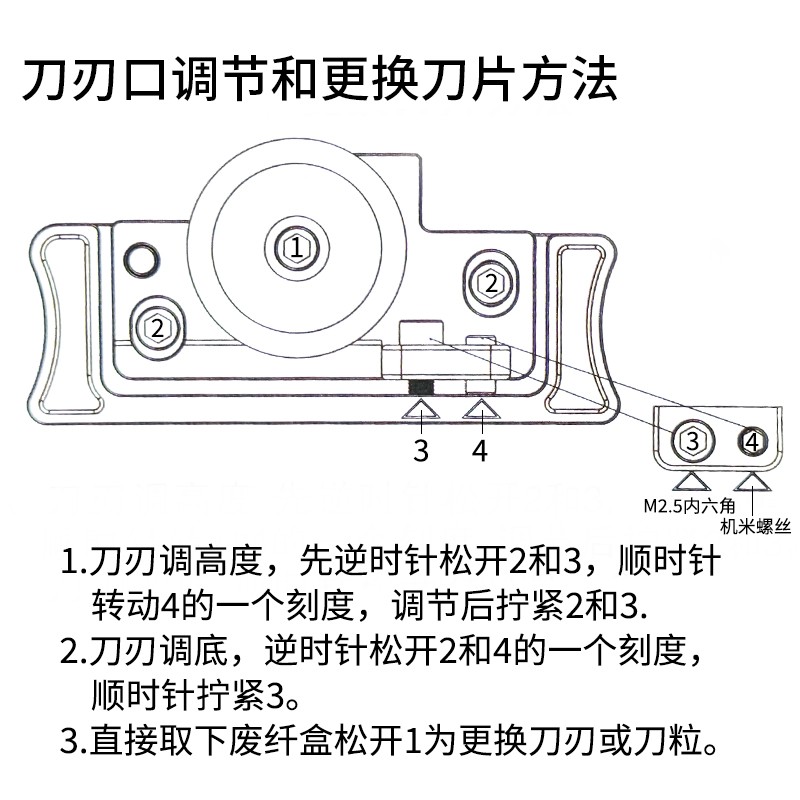 刀刃口调节和更换刀片方法

1
2
2
3
4
3
4
M2.5内六角
机米螺丝

1.刀刃调高度，先逆时针松开2和3，顺时针转动4的一个刻度，调节后拧紧2和3.

2.刀刃调底，逆时针松开2和4的一个刻度，顺时针拧紧3。

3.直接取下废纤盒松开1为更换刀刃或刀粒。