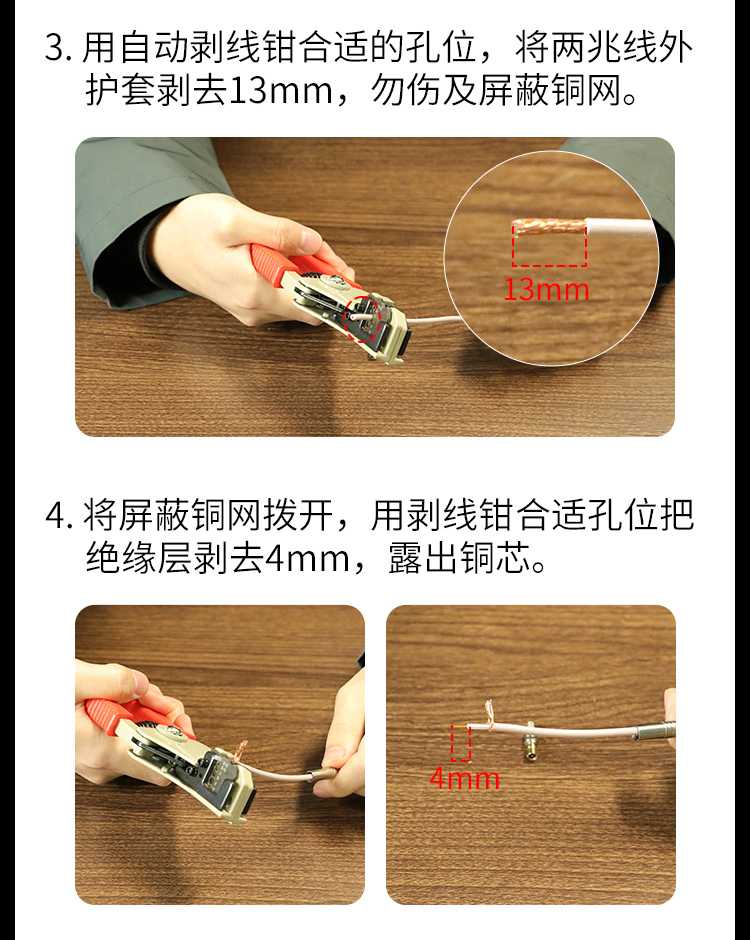 3. 用自动剥线钳合适的孔位，将两兆线外护套剥去13mm，勿伤及屏蔽铜网。

13mm

4. 将屏蔽铜网拨开，用剥线钳合适孔位把绝缘层剥去4mm，露出铜芯。

4mm