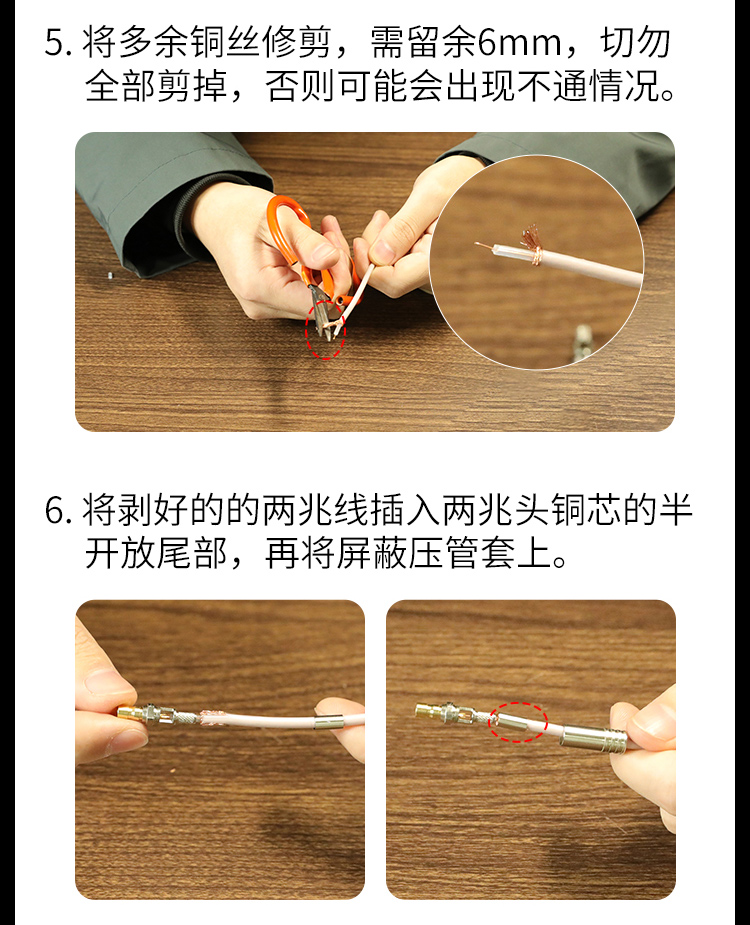 5. 将多余铜丝修剪，需留余6mm，切勿全部剪掉，否则可能会出现不通情况。

6. 将剥好的的两兆线插入两兆头铜芯的半开放尾部，再将屏蔽压管套上。