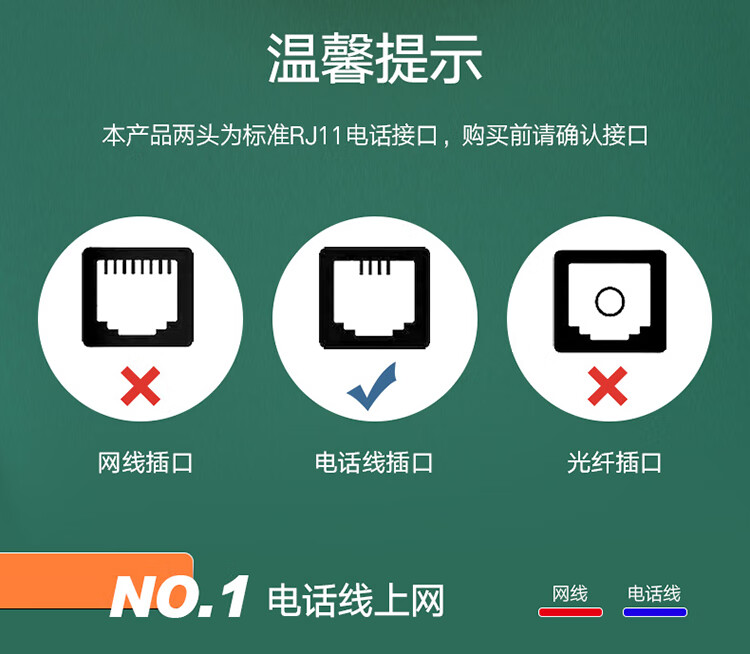 温馨提示

本产品两头为标准RJ11电话接口，购买前请确认接口

网线插口

电话线插口

光纤插口

NO.1 电话线上网

网线

电话线